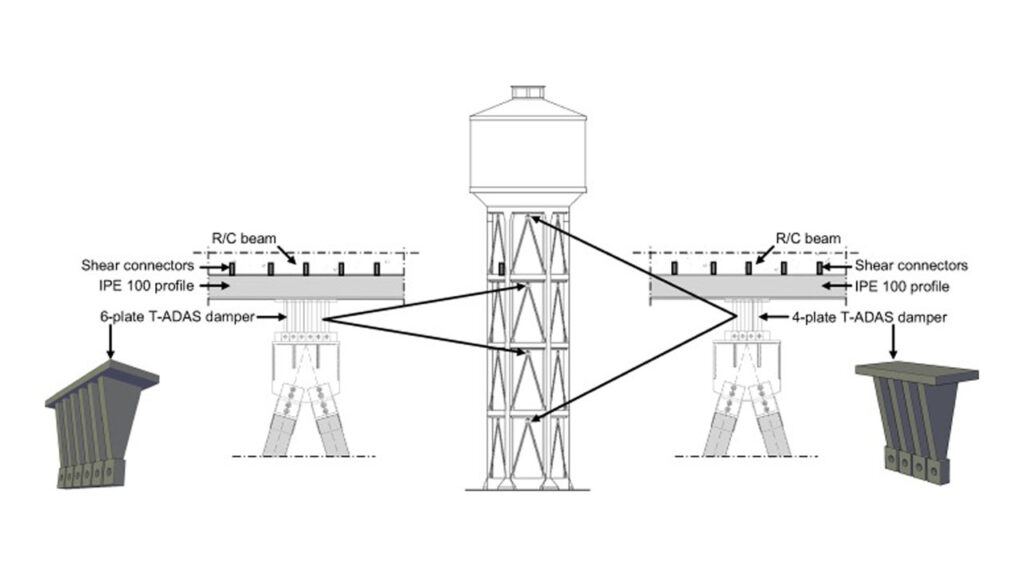 R/C beam
Shear connectors
IPE 100 profile
6-plate T-ADAS damper

R/C beam
Shear connectors
IPE 100 profile
4-plate T-ADAS damper